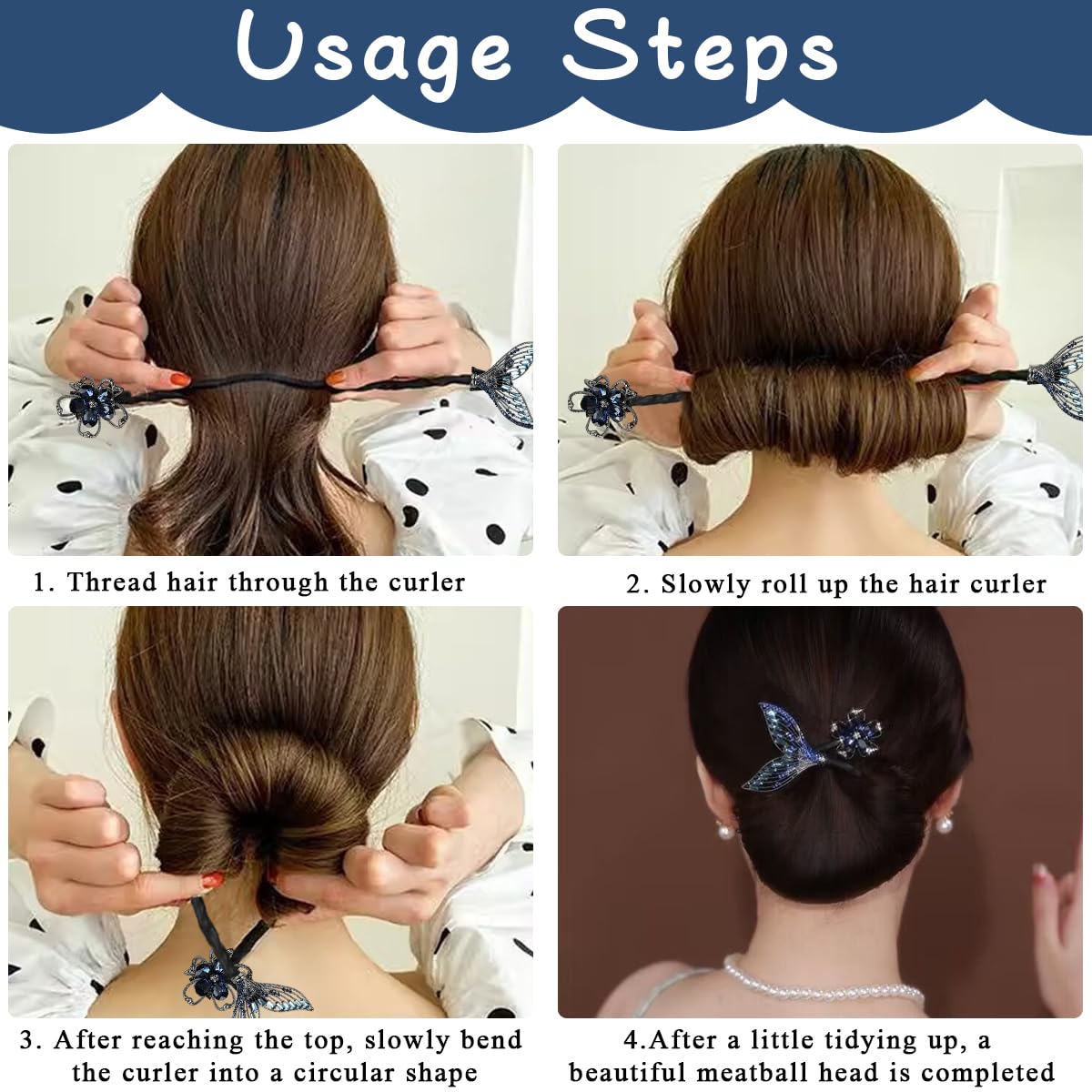 Usage Steps

1. Thread hair through the curler

2. Slowly roll up the hair curler

3. After reaching the top, slowly bend the curler into a circular shape

4.After a little tidying up, a beautiful meatball head is completed